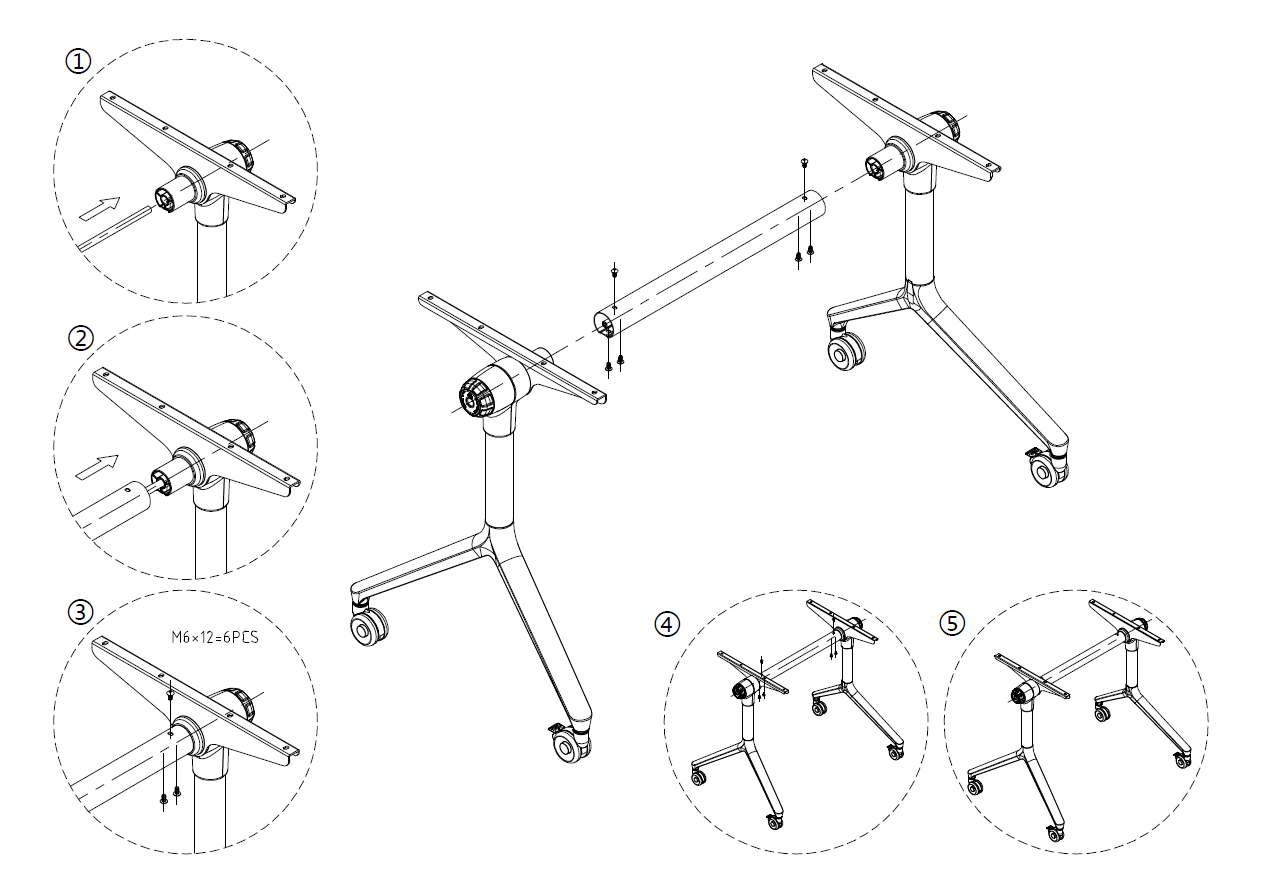 ①

②

③
M6×12=6PCS

④

⑤